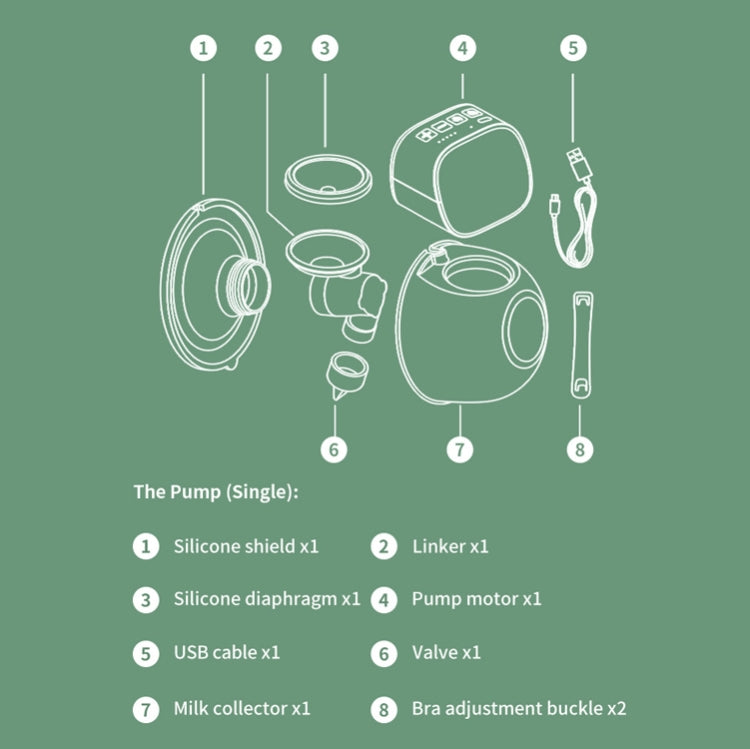 1 2 3 4 5

6 7 8

The Pump (Single):

1 Silicone shield x1
2 Linker x1
3 Silicone diaphragm x1
4 Pump motor x1
5 USB cable x1
6 Valve x1
7 Milk collector x1
8 Bra adjustment buckle x2