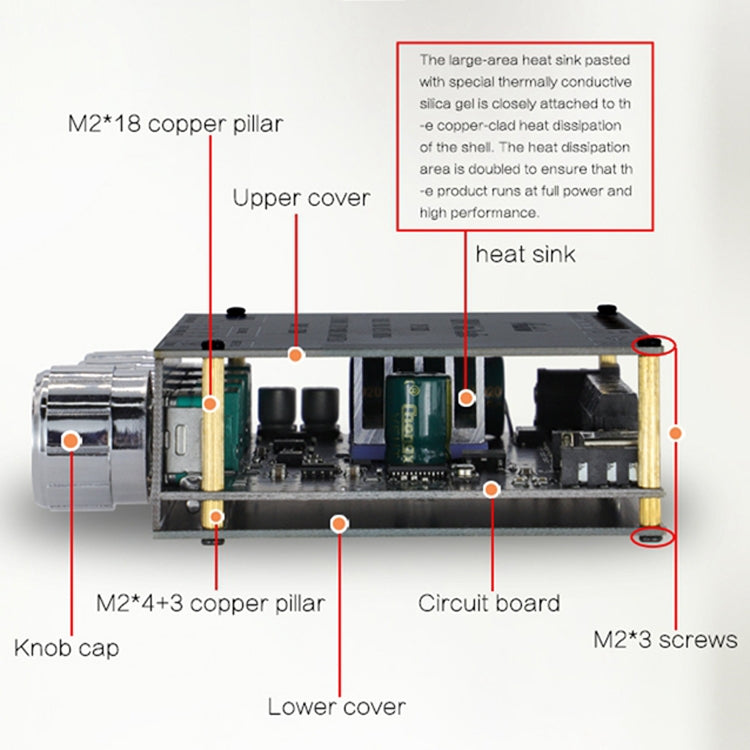 The large-area heat sink pasted with special thermally conductive silica gel is closely attached to th -e copper-clad heat dissipation of the shell. The heat dissipation area is doubled to ensure that th -e product runs at full power and high performance.

M2*18 copper pillar

Upper cover

heat sink

M2*4+3 copper pillar

Circuit board

Knob cap

M2*3 screws

Lower cover