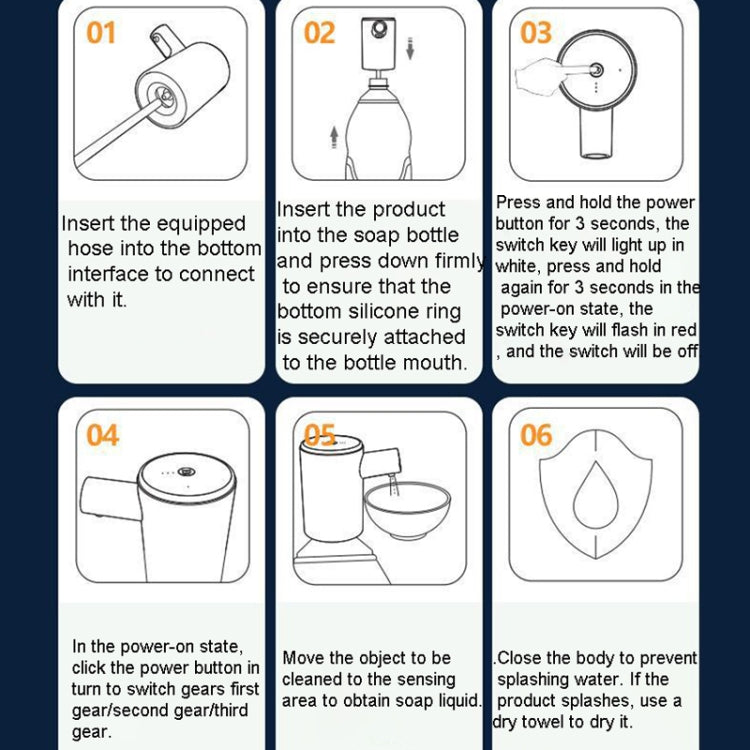 01

Insert the equipped hose into the bottom interface to connect with it.

02

Insert the product into the soap bottle and press down firmly to ensure that the bottom silicone ring is securely attached to the bottle mouth.

03

Press and hold the power button for 3 seconds, the switch key will light up in white, press and hold again for 3 seconds in the power-on state, the switch key will flash in red , and the switch will be off

04

In the power-on state, click the power button in turn to switch gears first gear/second gear/third gear.

05

Move the object to be cleaned to the sensing area to obtain soap liquid.

06

.Close the body to prevent splashing water. If the product splashes, use a dry towel to dry it.