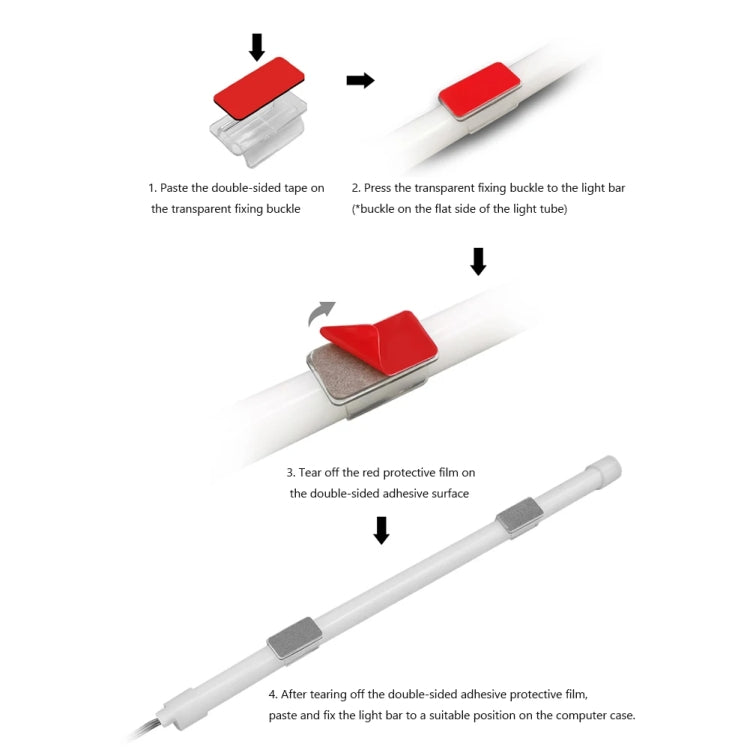 1. Paste the double-sided tape on the transparent fixing buckle

2. Press the transparent fixing buckle to the light bar (*buckle on the flat side of the light tube)

3. Tear off the red protective film on the double-sided adhesive surface

4. After tearing off the double-sided adhesive protective film, paste and fix the light bar to a suitable position on the computer case.