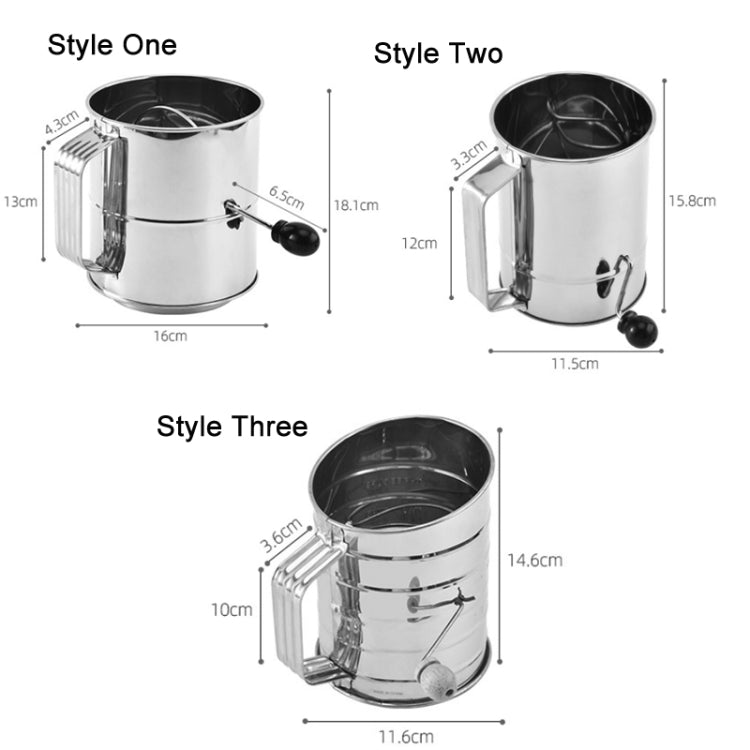 Style One

4.3cm
13cm
6.5cm
18.1cm
16cm

Style Two

3.3cm
12cm
15.8cm
11.5cm

Style Three

3.6cm
10cm
14.6cm
11.6cm