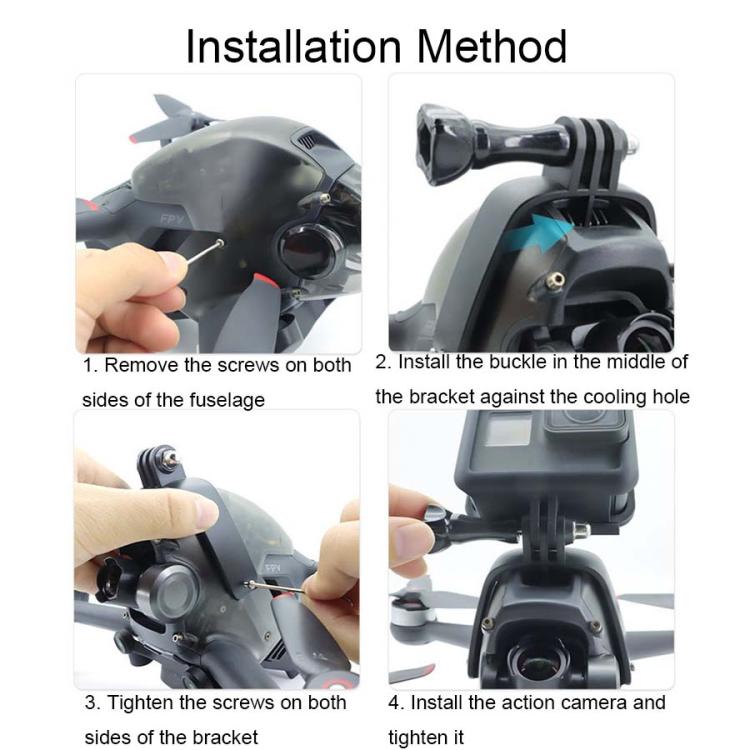 Installation Method

FPV

1. Remove the screws on both sides of the fuselage

2. Install the buckle in the middle of the bracket against the cooling hole

FPV

3. Tighten the screws on both sides of the bracket

4. Install the action camera and tighten it