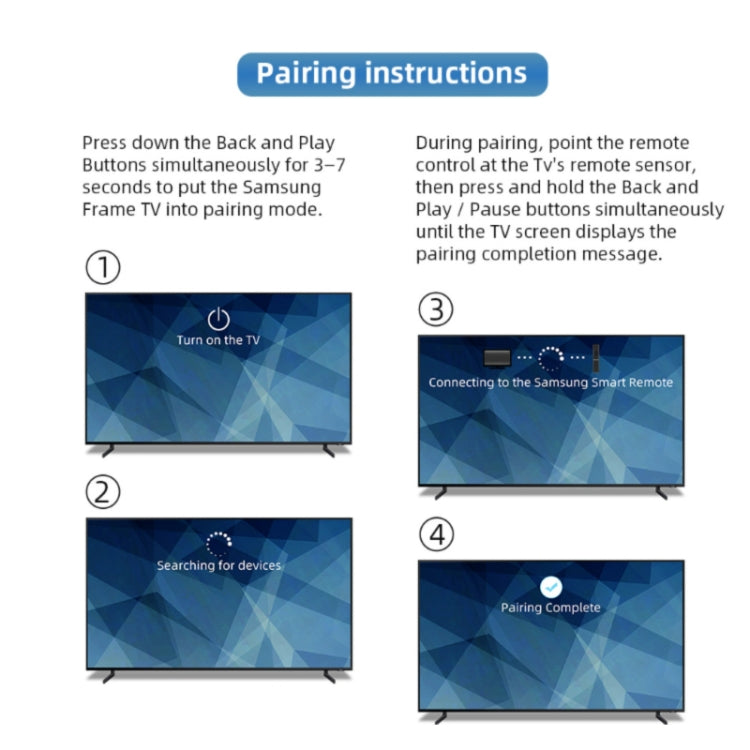 Pairing instructions

Press down the Back and Play Buttons simultaneously for 3–7 seconds to put the Samsung Frame TV into pairing mode.

①

Turn on the TV

②

Searching for devices

During pairing, point the remote control at the Tv's remote sensor, then press and hold the Back and Play / Pause buttons simultaneously until the TV screen displays the pairing completion message.

③

Connecting to the Samsung Smart Remote

④

Pairing Complete