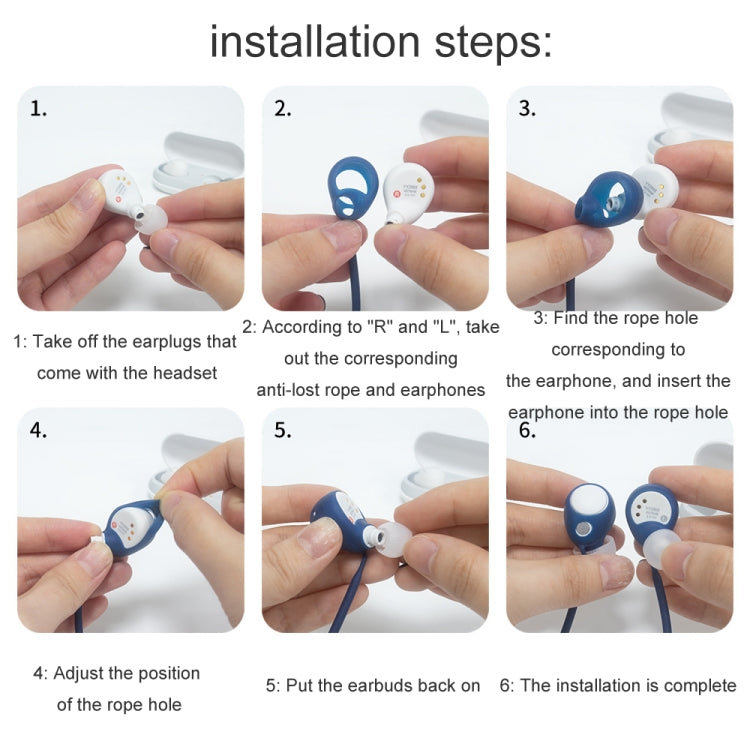 installation steps:

1.

1: Take off the earplugs that come with the headset

2.

2: According to "R" and "L", take out the corresponding anti-lost rope and earphones

3.

3: Find the rope hole corresponding to the earphone, and insert the earphone into the rope hole

4.

4: Adjust the position of the rope hole

5.

5: Put the earbuds back on

6.

6: The installation is complete