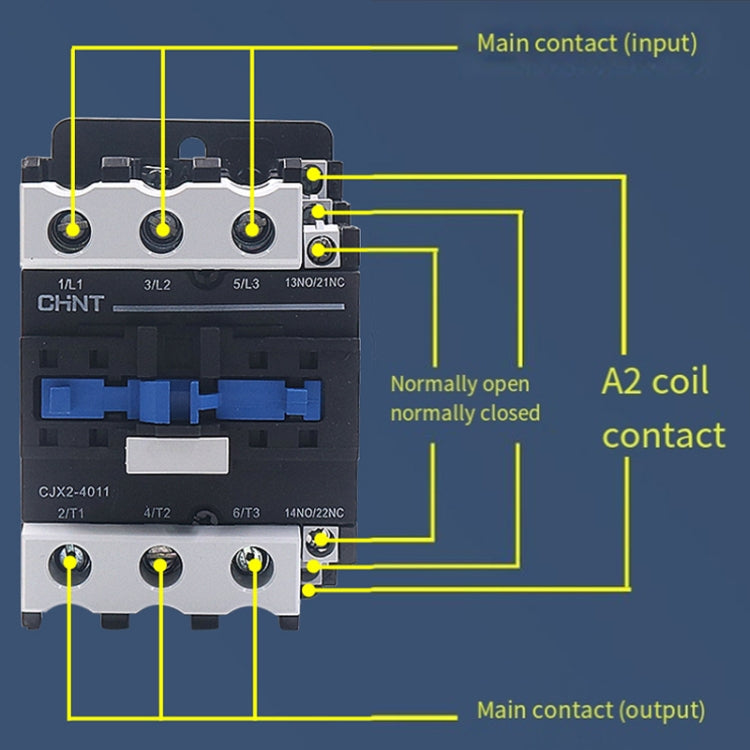 Main contact (input)

1/L1 3/L2 5/L3 13NO/21NC

CHNT

Normally open
normally closed

A2 coil
contact

CJX2-4011

2/T1 4/T2 6/T3 14NO/22NC

Main contact (output)