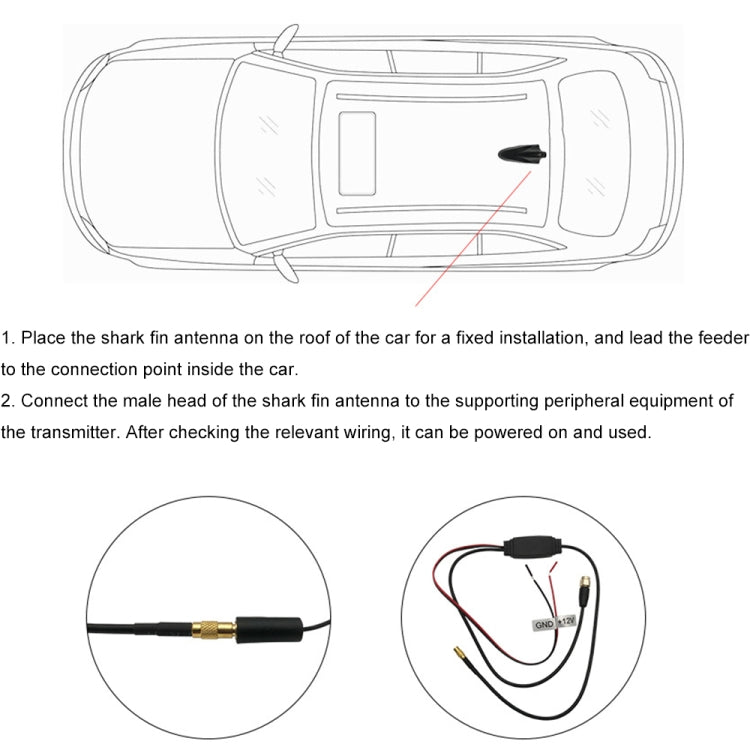 1. Place the shark fin antenna on the roof of the car for a fixed installation, and lead the feeder to the connection point inside the car.
2. Connect the male head of the shark fin antenna to the supporting peripheral equipment of the transmitter. After checking the relevant wiring, it can be powered on and used.

GND +12V