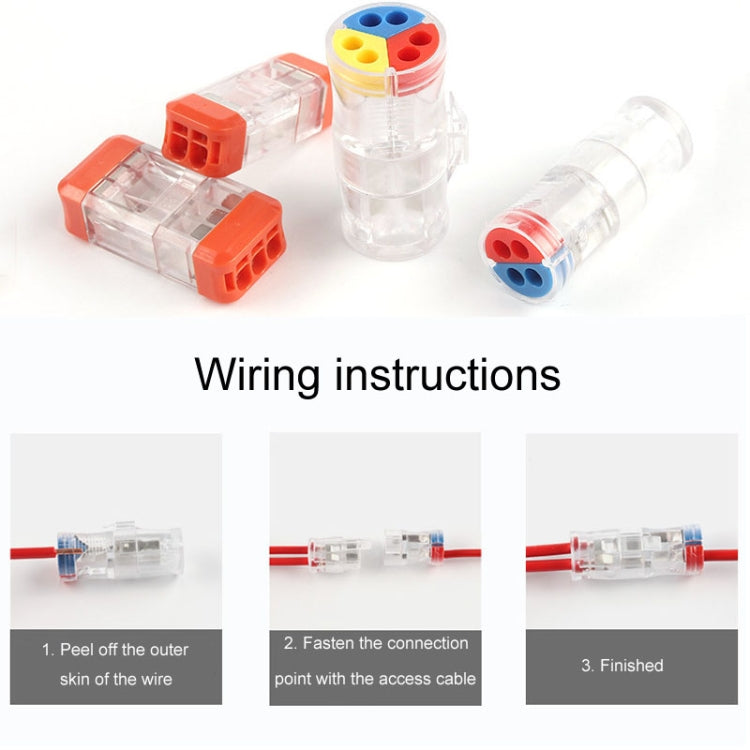 Wiring instructions

1. Peel off the outer skin of the wire

2. Fasten the connection point with the access cable

3. Finished