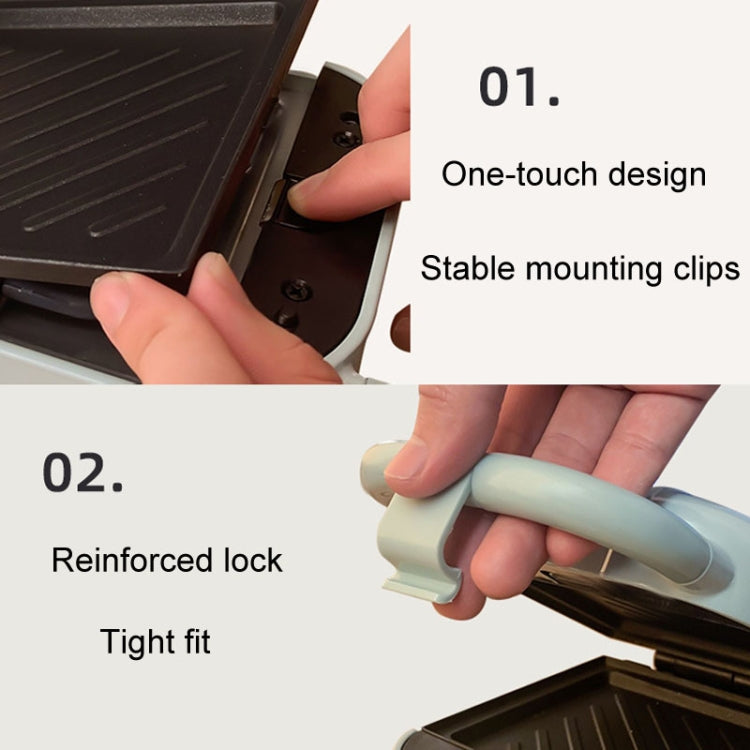 01.

One-touch design

Stable mounting clips

02.

Reinforced lock

Tight fit