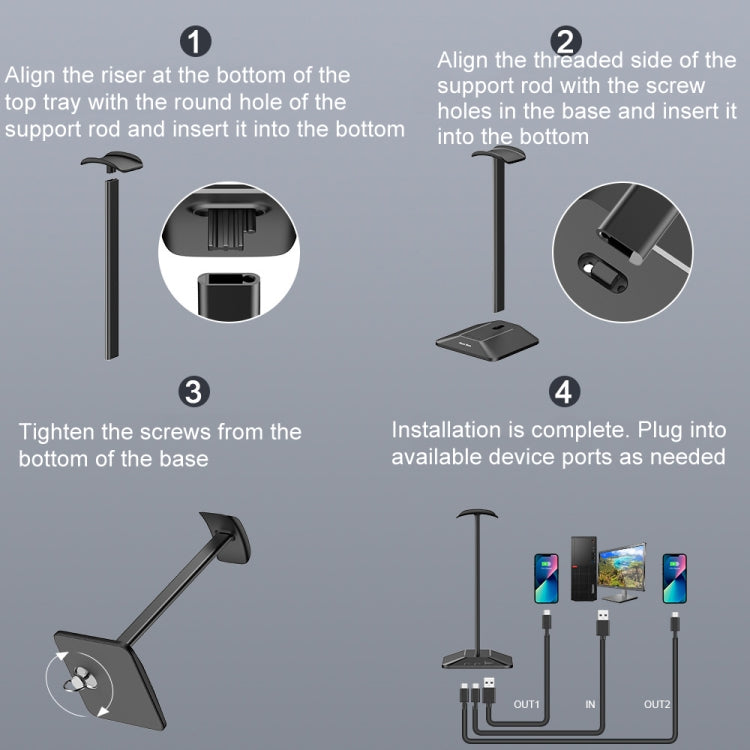 1
Align the riser at the bottom of the top tray with the round hole of the support rod and insert it into the bottom

2
Align the threaded side of the support rod with the screw holes in the base and insert it into the bottom

3
Tighten the screws from the bottom of the base

4
Installation is complete. Plug into available device ports as needed

OUT1
IN
OUT2