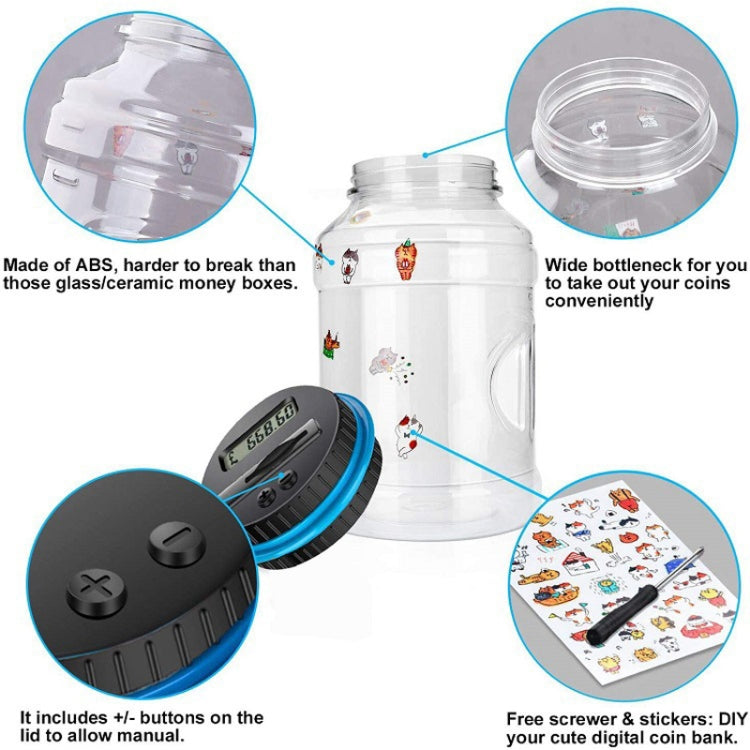 Made of ABS, harder to break than those glass/ceramic money boxes.

Wide bottleneck for you to take out your coins conveniently

£ 668.60

It includes +/- buttons on the lid to allow manual.

Free screwer & stickers: DIY your cute digital coin bank.