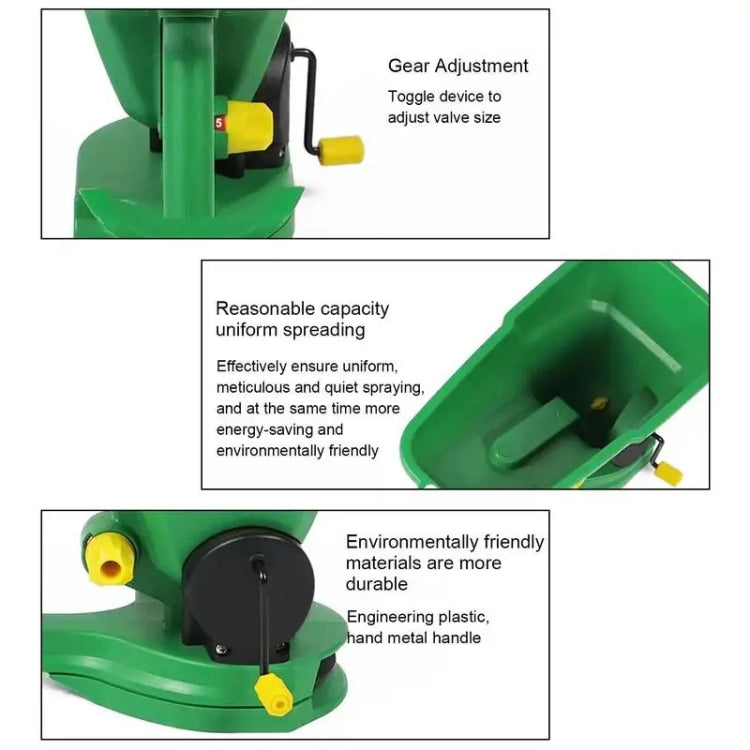 5

Gear Adjustment

Toggle device to adjust valve size

Reasonable capacity uniform spreading

Effectively ensure uniform, meticulous and quiet spraying, and at the same time more energy-saving and environmentally friendly

Environmentally friendly materials are more durable

Engineering plastic, hand metal handle