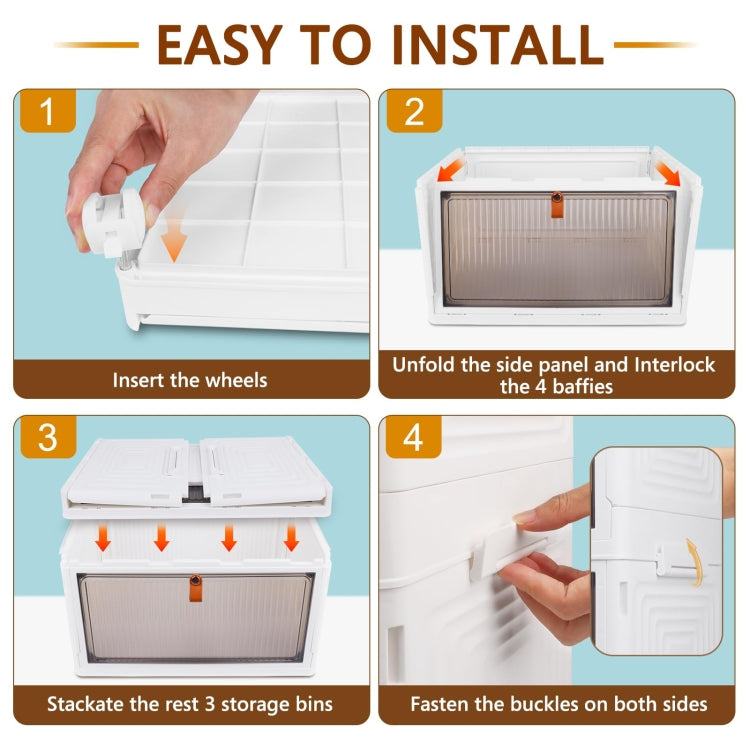 EASY TO INSTALL

1

Insert the wheels

2

Unfold the side panel and Interlock the 4 baffies

3

Stackate the rest 3 storage bins

4

Fasten the buckles on both sides