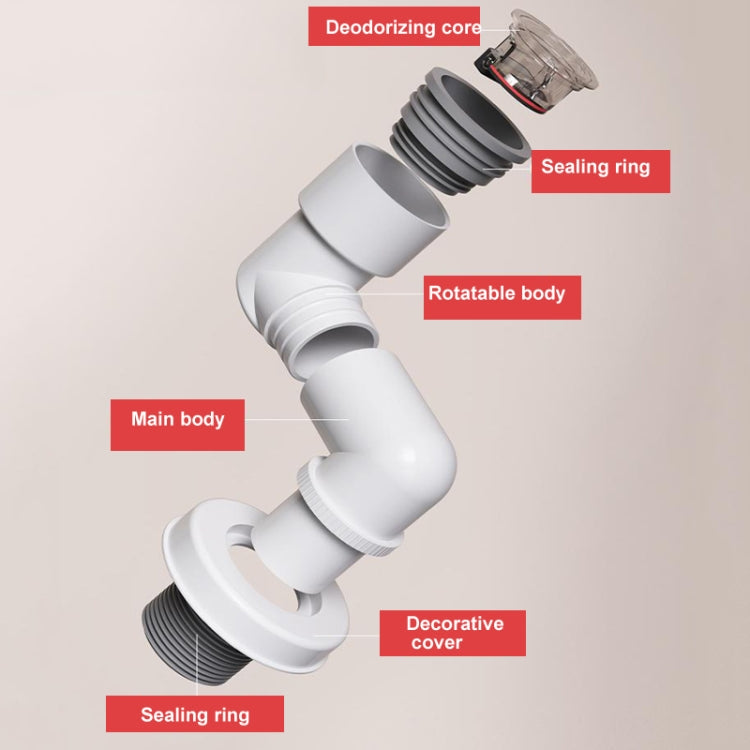 Deodorizing core

Sealing ring

Rotatable body

Main body

Decorative cover

Sealing ring