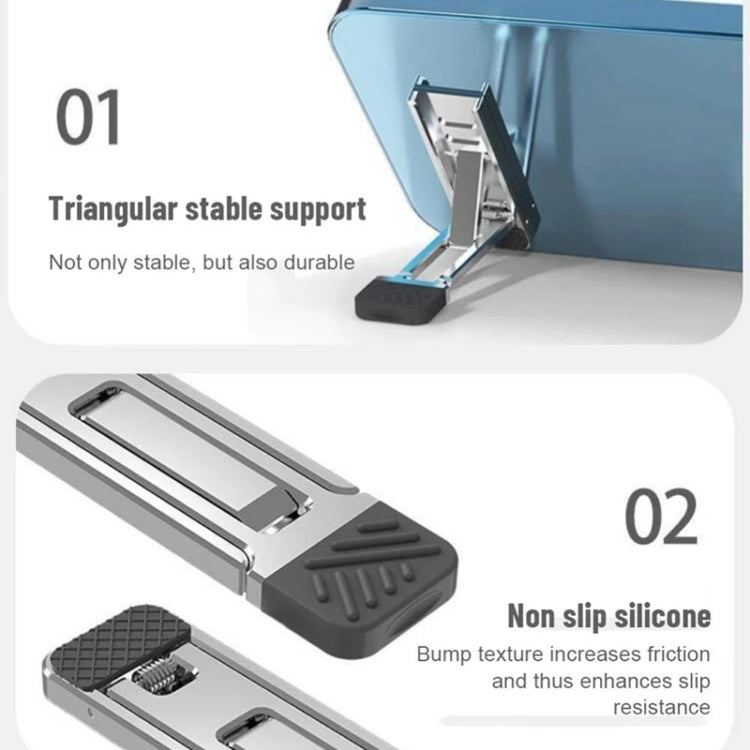 01

Triangular stable support

Not only stable, but also durable

02

Non slip silicone

Bump texture increases friction and thus enhances slip resistance