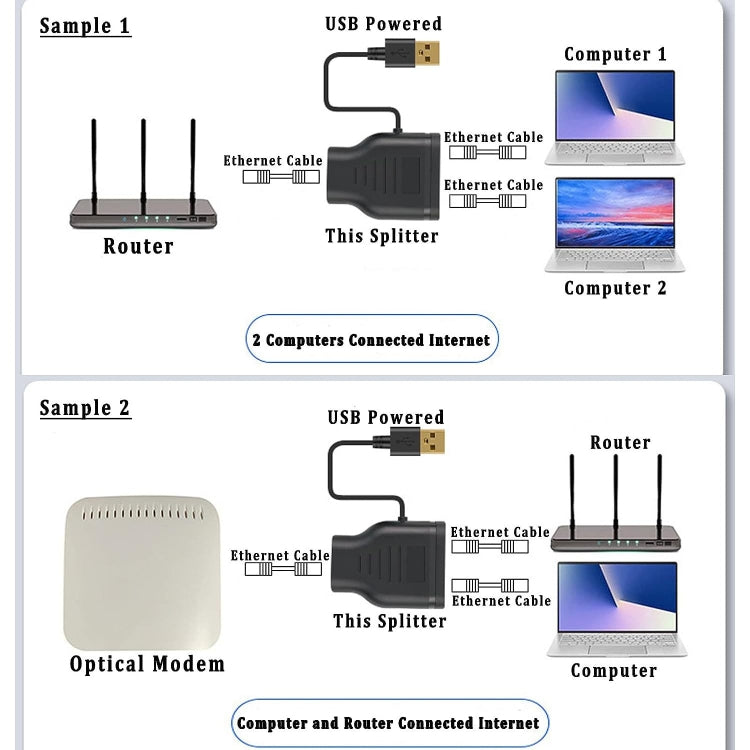 Sample 1

USB Powered

Computer 1

Ethernet Cable

Ethernet Cable

Ethernet Cable

Router

This Splitter

Computer 2

2 Computers Connected Internet

Sample 2

USB Powered

Router

Ethernet Cable

Ethernet Cable

Ethernet Cable

This Splitter

Optical Modem

Computer

Computer and Router Connected Internet