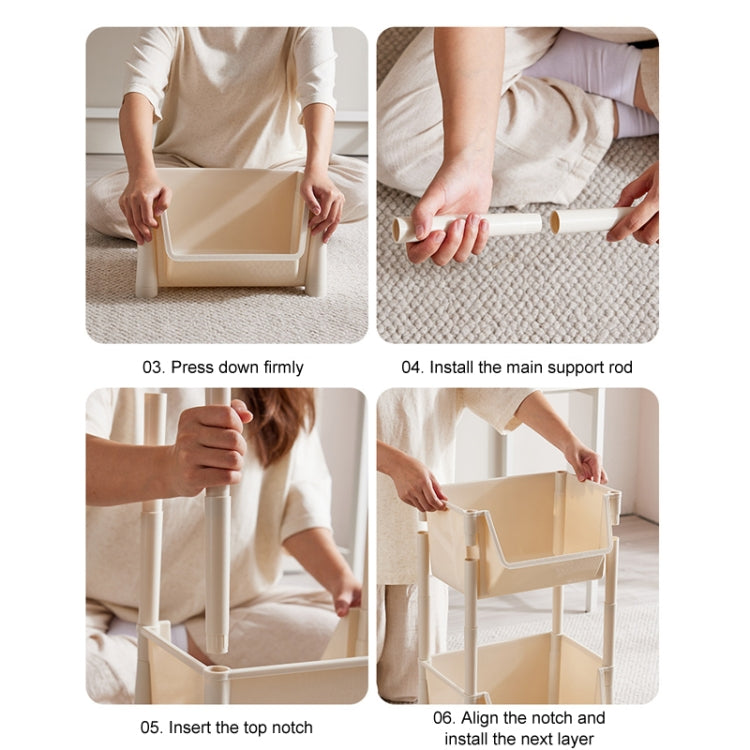 03. Press down firmly

04. Install the main support rod

05. Insert the top notch

06. Align the notch and install the next layer