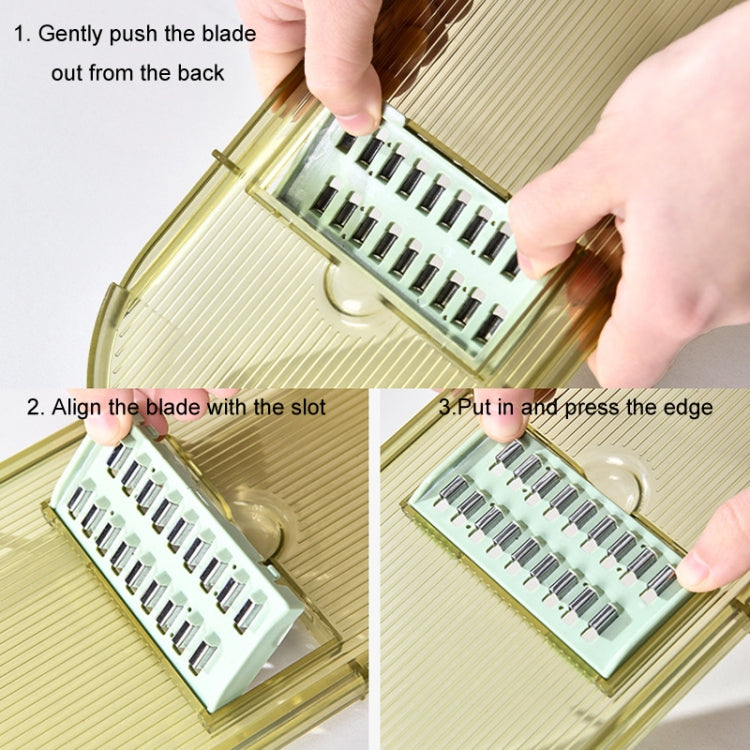 1. Gently push the blade out from the back

2. Align the blade with the slot

3.Put in and press the edge