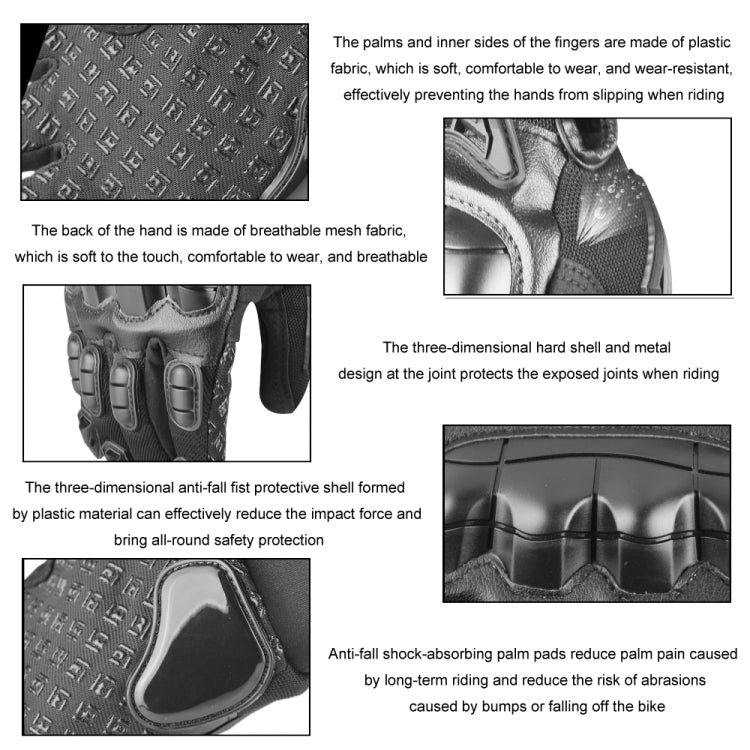 The palms and inner sides of the fingers are made of plastic fabric, which is soft, comfortable to wear, and wear-resistant, effectively preventing the hands from slipping when riding

The back of the hand is made of breathable mesh fabric, which is soft to the touch, comfortable to wear, and breathable

The three-dimensional hard shell and metal design at the joint protects the exposed joints when riding

The three-dimensional anti-fall fist protective shell formed by plastic material can effectively reduce the impact force and bring all-round safety protection

Anti-fall shock-absorbing palm pads reduce palm pain caused by long-term riding and reduce the risk of abrasions caused by bumps or falling off the bike