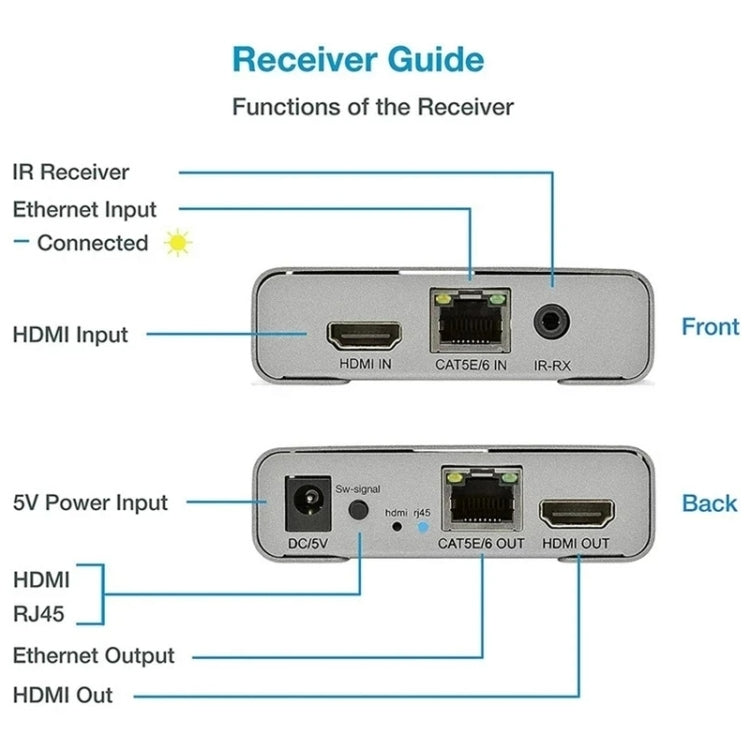 Receiver Guide

Functions of the Receiver

IR Receiver

Ethernet Input

– Connected

HDMI Input

HDMI IN

CAT5E/6 IN

IR-RX

Front

5V Power Input

DC/5V

Sw-signal

hdmi

rj45

CAT5E/6 OUT

HDMI OUT

Back

HDMI

RJ45

Ethernet Output

HDMI Out