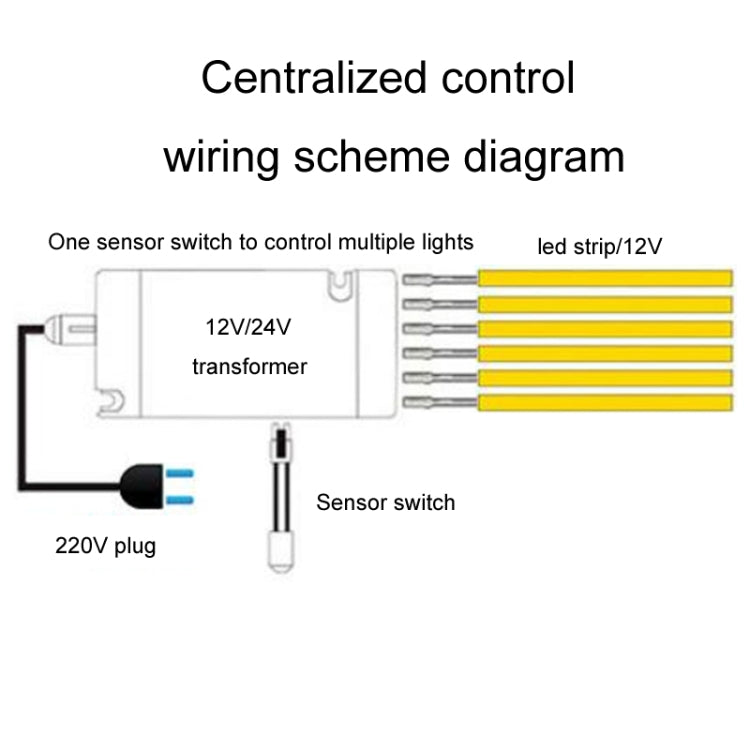 Centralized control wiring scheme diagram

One sensor switch to control multiple lights

led strip/12V

12V/24V transformer

Sensor switch

220V plug