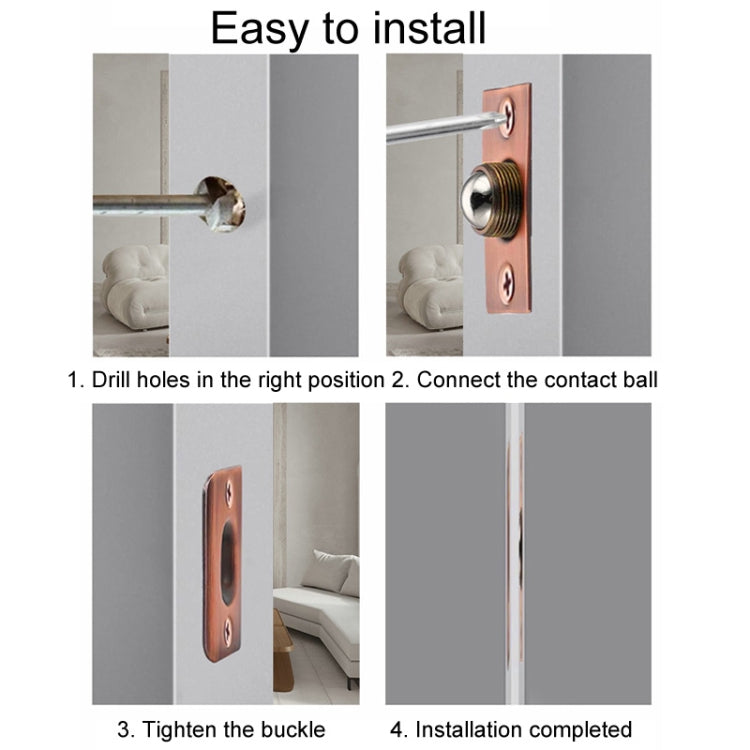 Easy to install

1. Drill holes in the right position 2. Connect the contact ball

3. Tighten the buckle

4. Installation completed