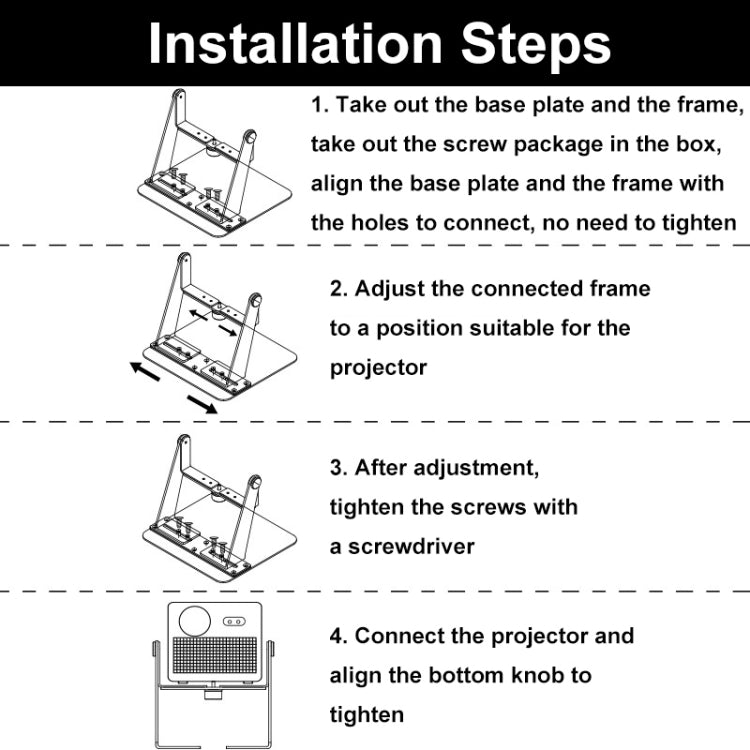 Installation Steps

1. Take out the base plate and the frame, take out the screw package in the box, align the base plate and the frame with the holes to connect, no need to tighten

2. Adjust the connected frame to a position suitable for the projector

3. After adjustment, tighten the screws with a screwdriver

4. Connect the projector and align the bottom knob to tighten