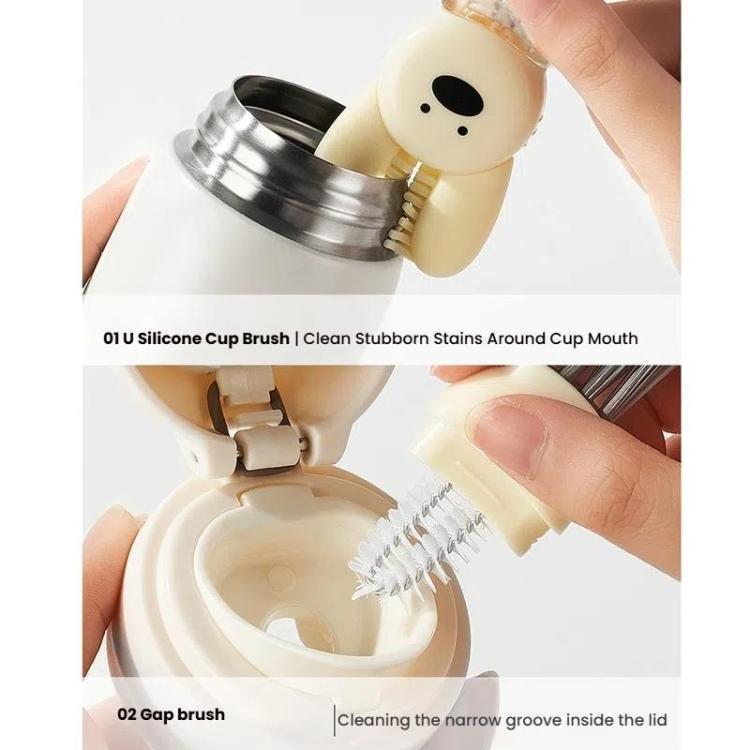 01 U Silicone Cup Brush | Clean Stubborn Stains Around Cup Mouth

02 Gap brush | Cleaning the narrow groove inside the lid