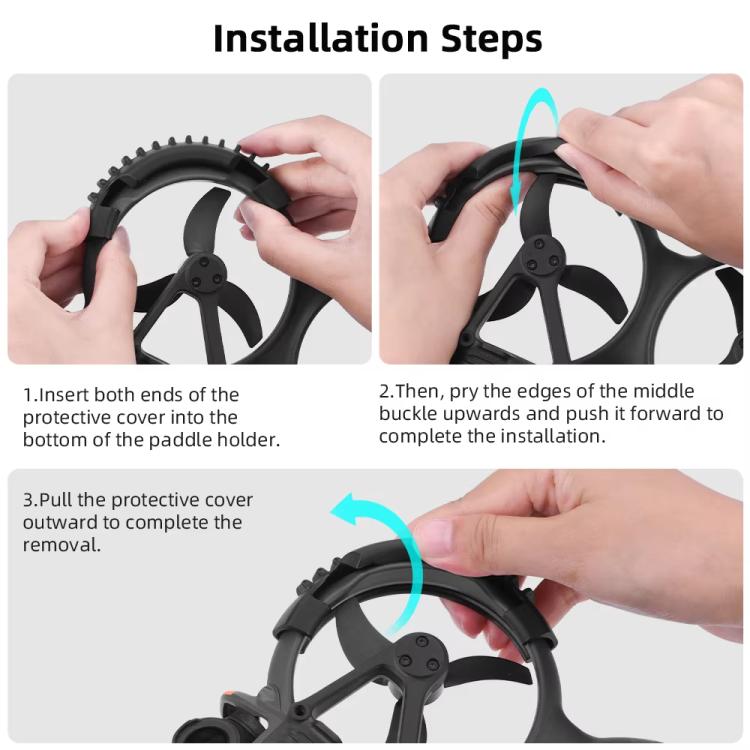 Installation Steps

1.Insert both ends of the protective cover into the bottom of the paddle holder.

2.Then, pry the edges of the middle buckle upwards and push it forward to complete the installation.

3.Pull the protective cover outward to complete the removal.