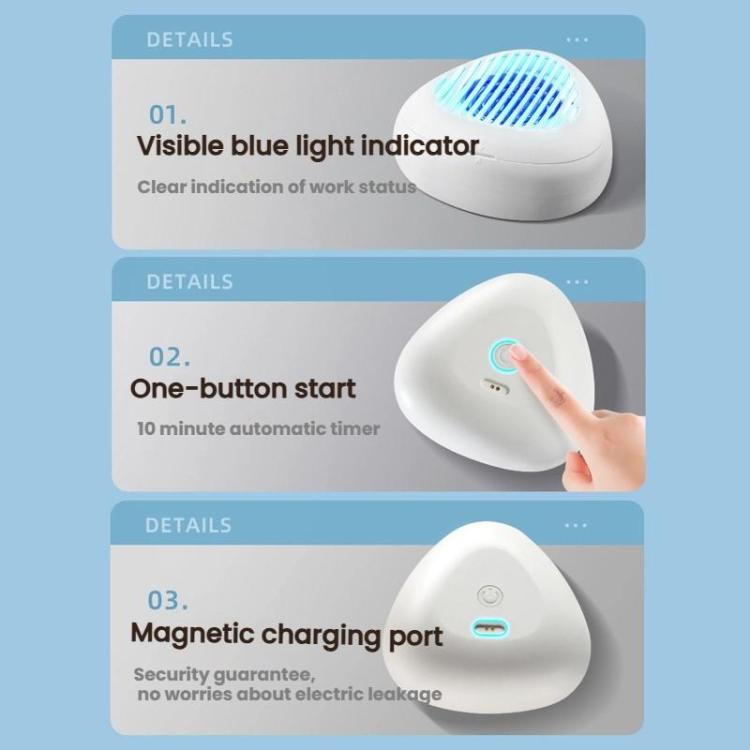 DETAILS ...

01.
Visible blue light indicator

Clear indication of work status

DETAILS ...

02.
One-button start

10 minute automatic timer

DETAILS ...

03.
Magnetic charging port

Security guarantee,
no worries about electric leakage