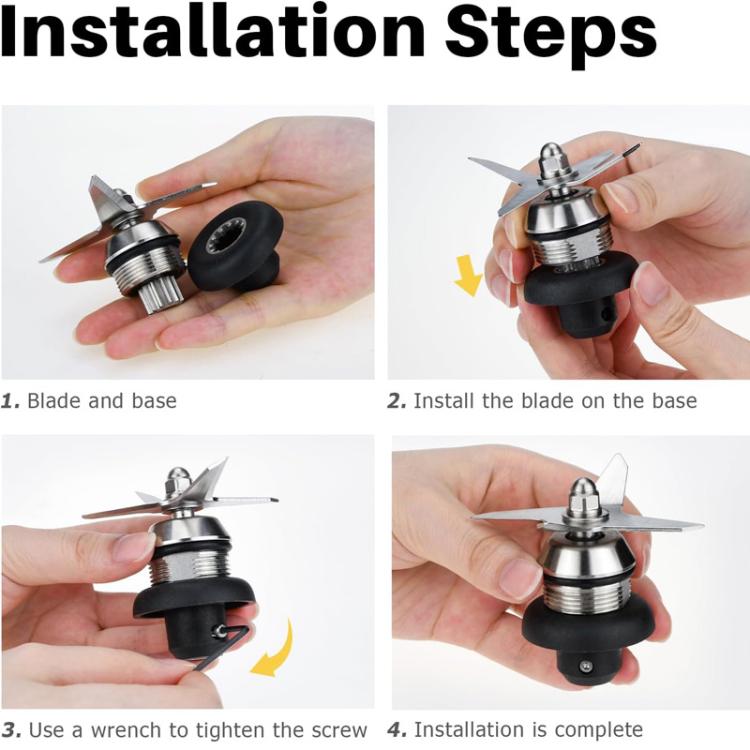 Installation Steps

1. Blade and base

2. Install the blade on the base

3. Use a wrench to tighten the screw

4. Installation is complete