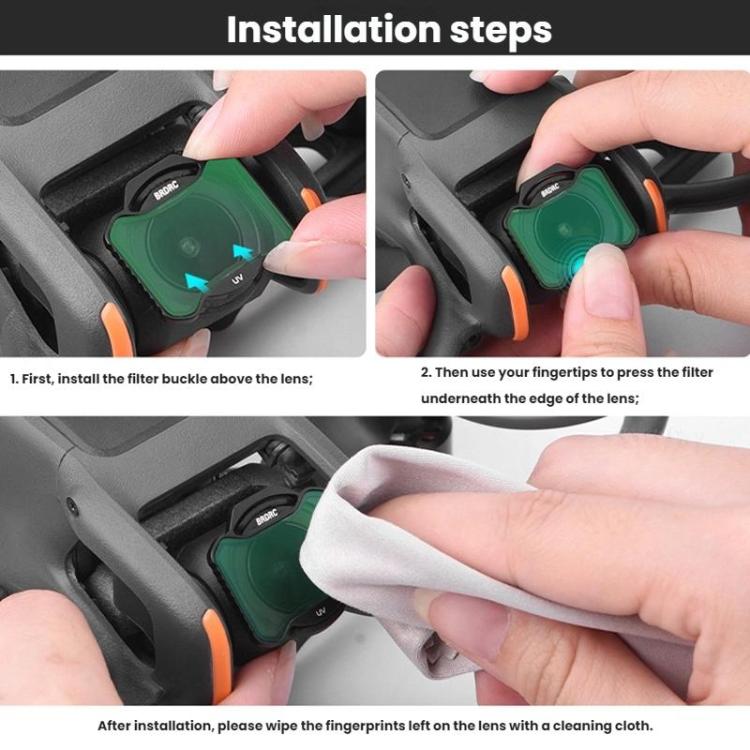 Installation steps

BRDRC

UV

BRDRC

1. First, install the filter buckle above the lens;

2. Then use your fingertips to press the filter underneath the edge of the lens;

BRDRC

UV

After installation, please wipe the fingerprints left on the lens with a cleaning cloth.