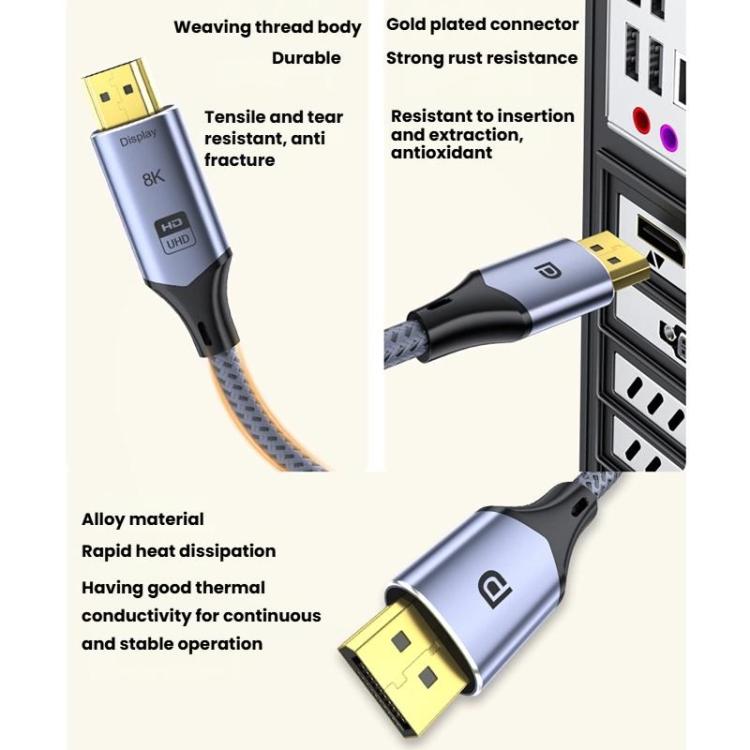 Weaving thread body

Durable

Tensile and tear resistant, anti fracture

Display

8K

HD UHD

Gold plated connector

Strong rust resistance

Resistant to insertion and extraction, antioxidant

Alloy material

Rapid heat dissipation

Having good thermal conductivity for continuous and stable operation