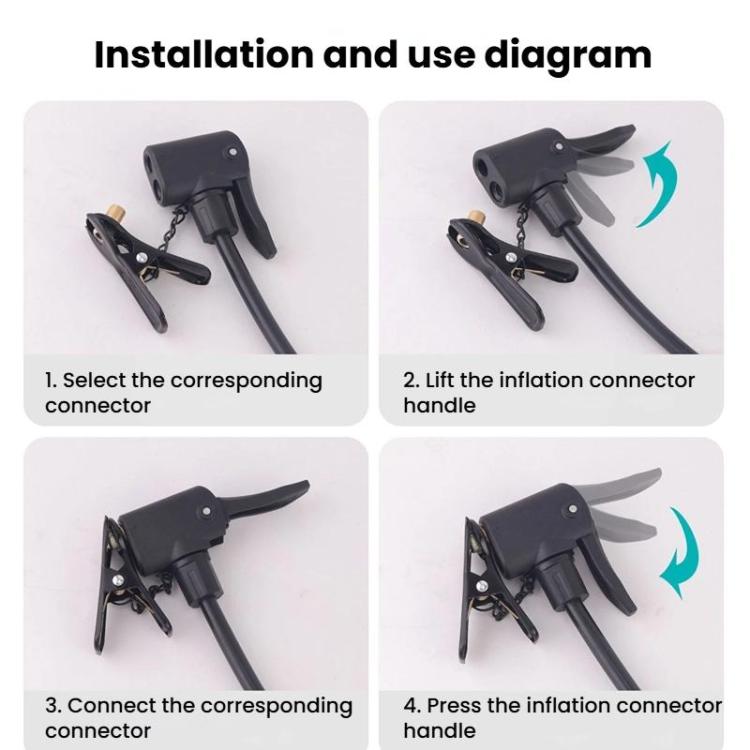 Installation and use diagram

1. Select the corresponding connector

2. Lift the inflation connector handle

3. Connect the corresponding connector

4. Press the inflation connector handle