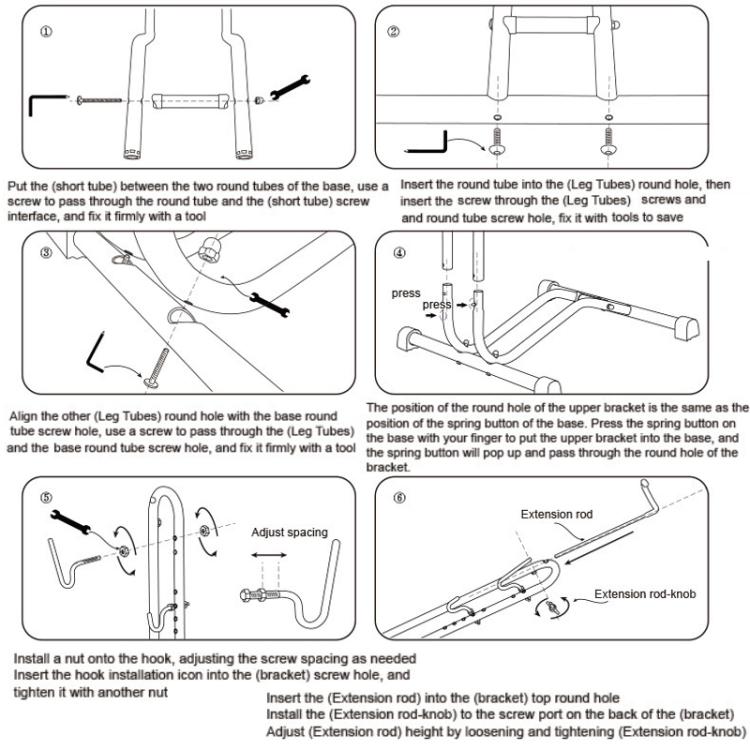 ①

Put the (short tube) between the two round tubes of the base, use a screw to pass through the round tube and the (short tube) screw interface, and fix it firmly with a tool

②

Insert the round tube into the (Leg Tubes) round hole, then insert the screw through the (Leg Tubes) screws and and round tube screw hole, fix it with tools to save

③

Align the other (Leg Tubes) round hole with the base round tube screw hole, use a screw to pass through the (Leg Tubes) and the base round tube screw hole, and fix it firmly with a tool

④

press

press

The position of the round hole of the upper bracket is the same as the position of the spring button of the base. Press the spring button on the base with your finger to put the upper bracket into the base, and the spring button will pop up and pass through the round hole of the bracket.

⑤

Adjust spacing

Install a nut onto the hook, adjusting the screw spacing as needed
Insert the hook installation icon into the (bracket) screw hole, and tighten it with another nut

⑥

Extension rod

Extension rod-knob

Insert the (Extension rod) into the (bracket) top round hole
Install the (Extension rod-knob) to the screw port on the back of the (bracket)
Adjust (Extension rod) height by loosening and tightening (Extension rod-knob)