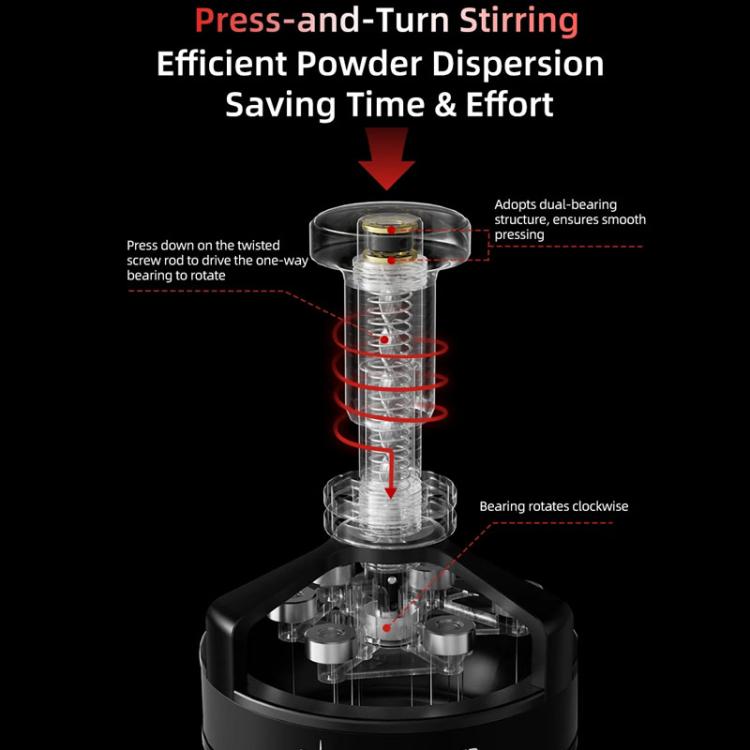 Press-and-Turn Stirring
Efficient Powder Dispersion
Saving Time & Effort

Adopts dual-bearing structure, ensures smooth pressing

Press down on the twisted screw rod to drive the one-way bearing to rotate

Bearing rotates clockwise