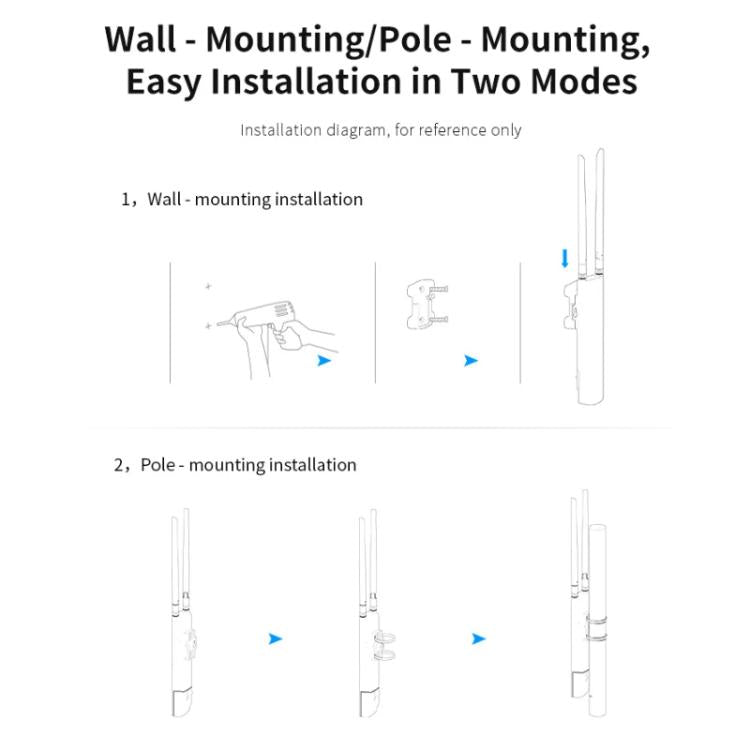 Wall - Mounting/Pole - Mounting, Easy Installation in Two Modes

Installation diagram, for reference only

1，Wall - mounting installation

2，Pole - mounting installation