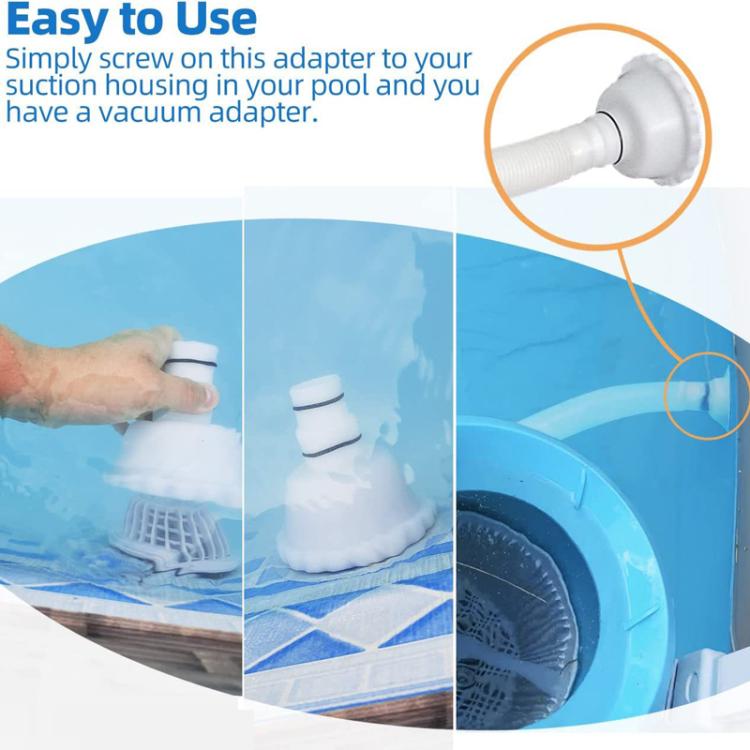 Easy to Use

Simply screw on this adapter to your suction housing in your pool and you have a vacuum adapter.