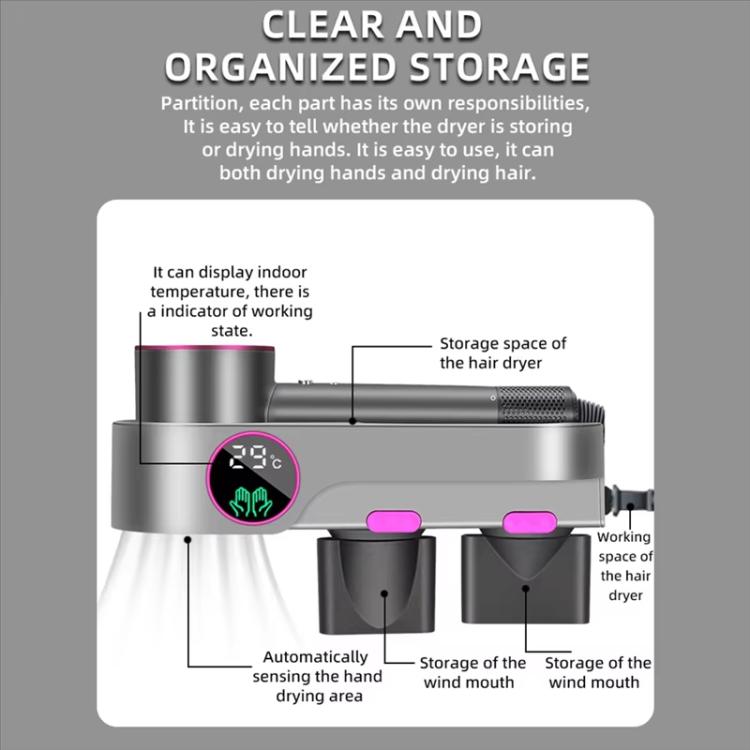 CLEAR AND ORGANIZED STORAGE

Partition, each part has its own responsibilities, It is easy to tell whether the dryer is storing or drying hands. It is easy to use, it can both drying hands and drying hair.

It can display indoor temperature, there is a indicator of working state.

Storage space of the hair dryer

29°C

Working space of the hair dryer

Automatically sensing the hand drying area

Storage of the wind mouth

Storage of the wind mouth