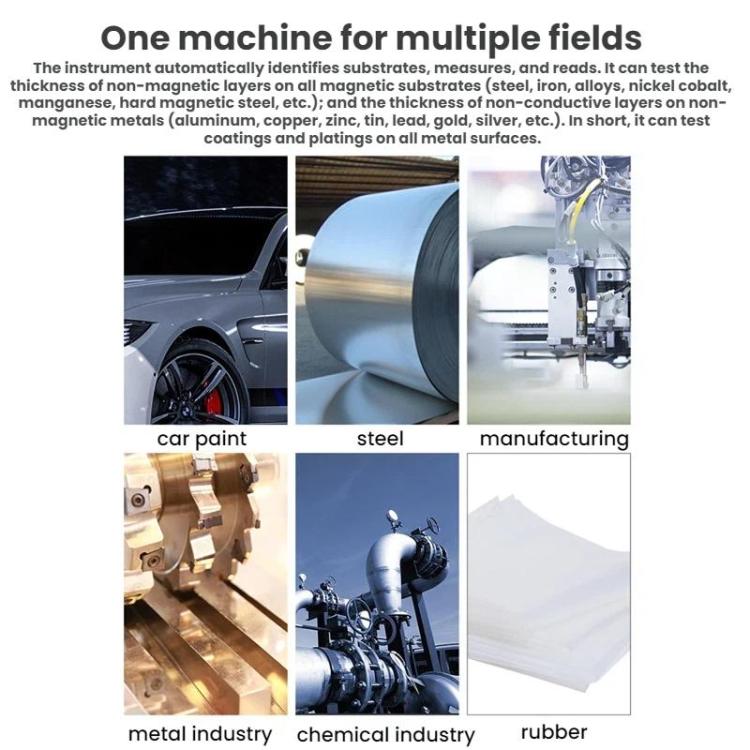 One machine for multiple fields

The instrument automatically identifies substrates, measures, and reads. It can test the thickness of non-magnetic layers on all magnetic substrates (steel, iron, alloys, nickel cobalt, manganese, hard magnetic steel, etc.); and the thickness of non-conductive layers on non-magnetic metals (aluminum, copper, zinc, tin, lead, gold, silver, etc.). In short, it can test coatings and platings on all metal surfaces.

car paint

steel

manufacturing

metal industry

chemical industry

rubber