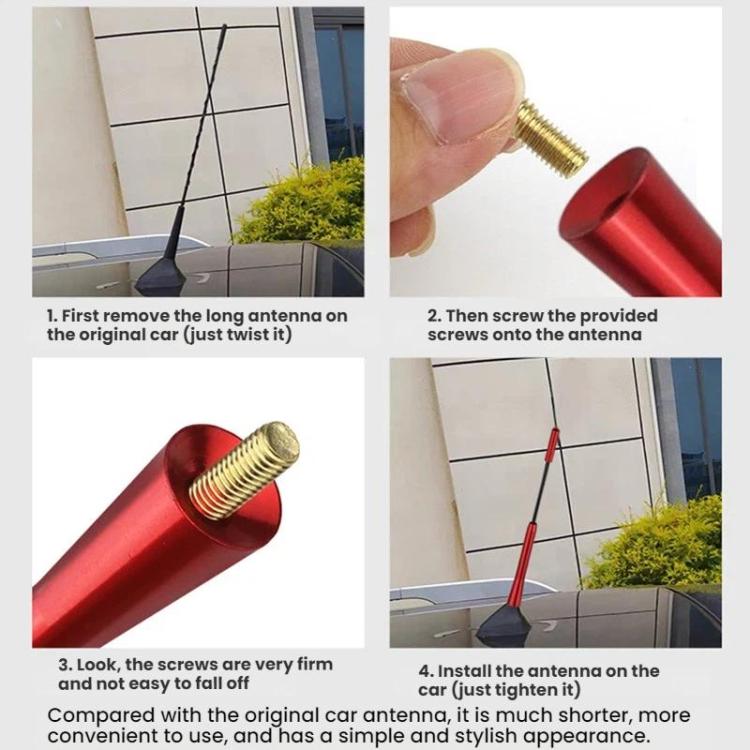 1. First remove the long antenna on the original car (just twist it)

2. Then screw the provided screws onto the antenna

3. Look, the screws are very firm and not easy to fall off

4. Install the antenna on the car (just tighten it)

Compared with the original car antenna, it is much shorter, more convenient to use, and has a simple and stylish appearance.