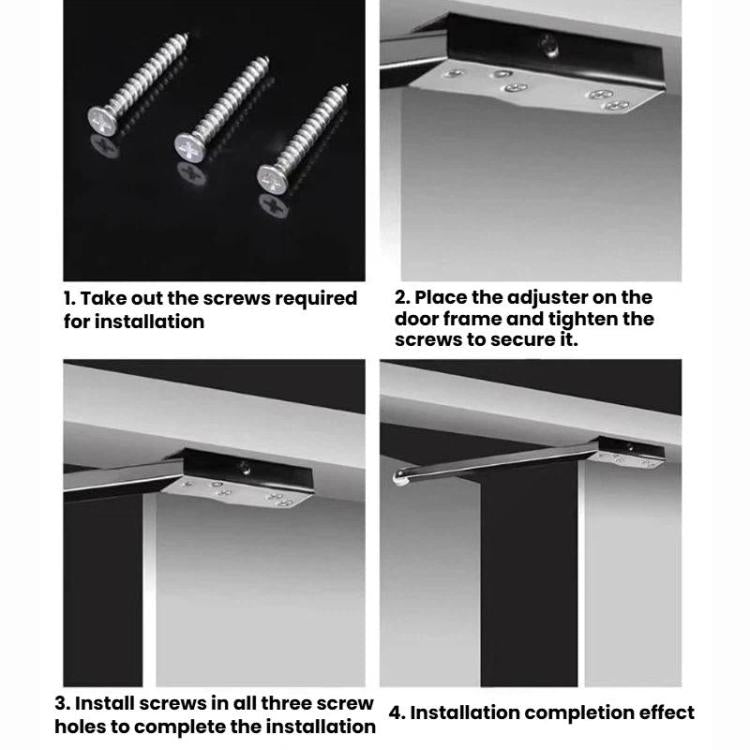 1. Take out the screws required for installation

2. Place the adjuster on the door frame and tighten the screws to secure it.

3. Install screws in all three screw holes to complete the installation

4. Installation completion effect