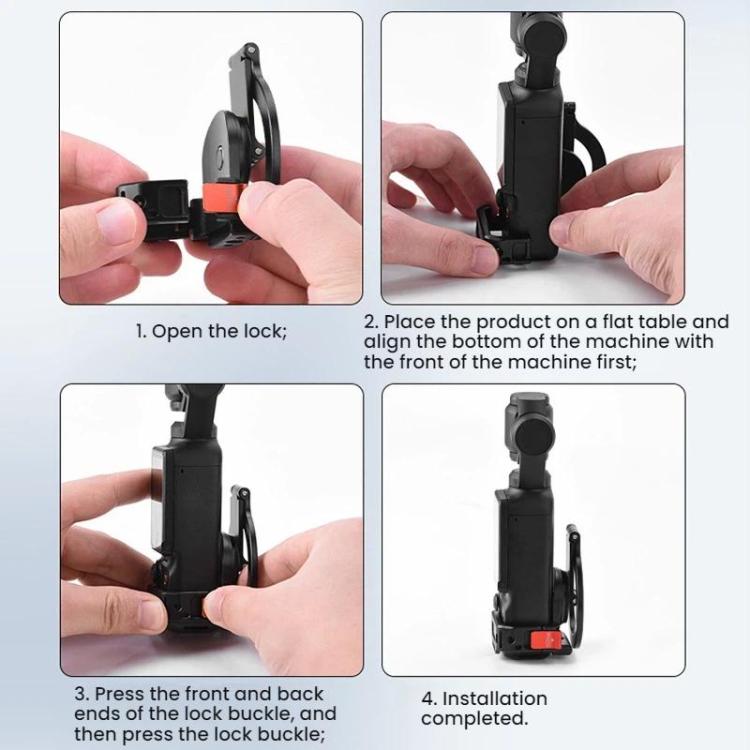 1. Open the lock;

2. Place the product on a flat table and align the bottom of the machine with the front of the machine first;

3. Press the front and back ends of the lock buckle, and then press the lock buckle;

4. Installation completed.