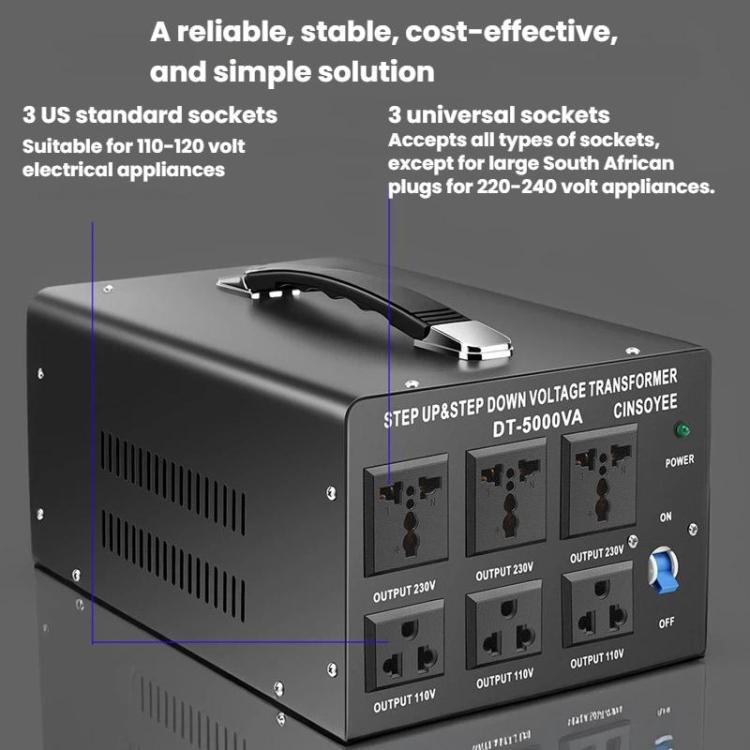 A reliable, stable, cost-effective, and simple solution

3 US standard sockets
Suitable for 110-120 volt electrical appliances

3 universal sockets
Accepts all types of sockets, except for large South African plugs for 220-240 volt appliances.

STEP UP&STEP DOWN VOLTAGE TRANSFORMER
DT-5000VA
CINSOYEE

POWER

ON

OFF

OUTPUT 230V
OUTPUT 230V
OUTPUT 230V

OUTPUT 110V
OUTPUT 110V
OUTPUT 110V