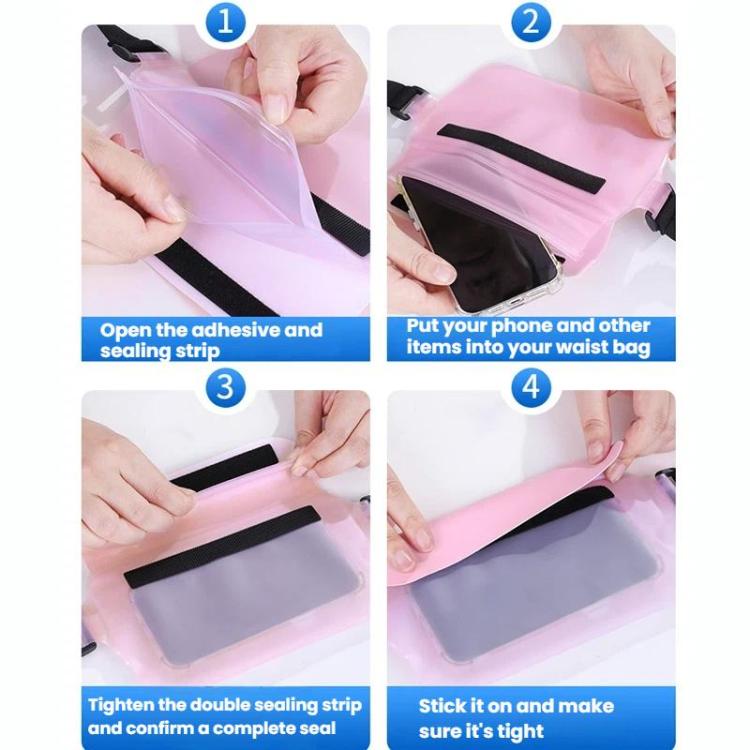 1

Open the adhesive and sealing strip

2

Put your phone and other items into your waist bag

3

Tighten the double sealing strip and confirm a complete seal

4

Stick it on and make sure it's tight