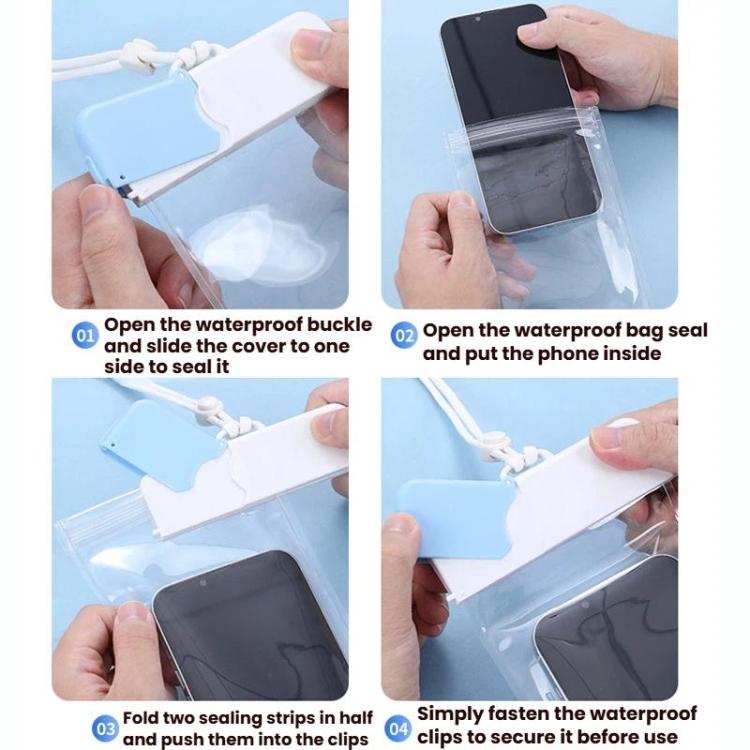 01 Open the waterproof buckle and slide the cover to one side to seal it

02 Open the waterproof bag seal and put the phone inside

03 Fold two sealing strips in half and push them into the clips

04 Simply fasten the waterproof clips to secure it before use