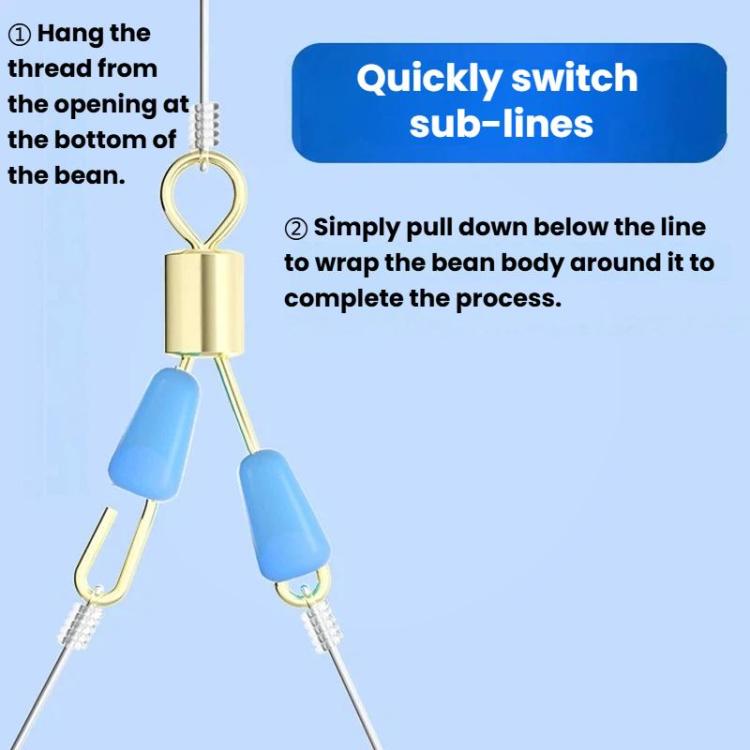 ① Hang the thread from the opening at the bottom of the bean.

Quickly switch sub-lines

② Simply pull down below the line to wrap the bean body around it to complete the process.