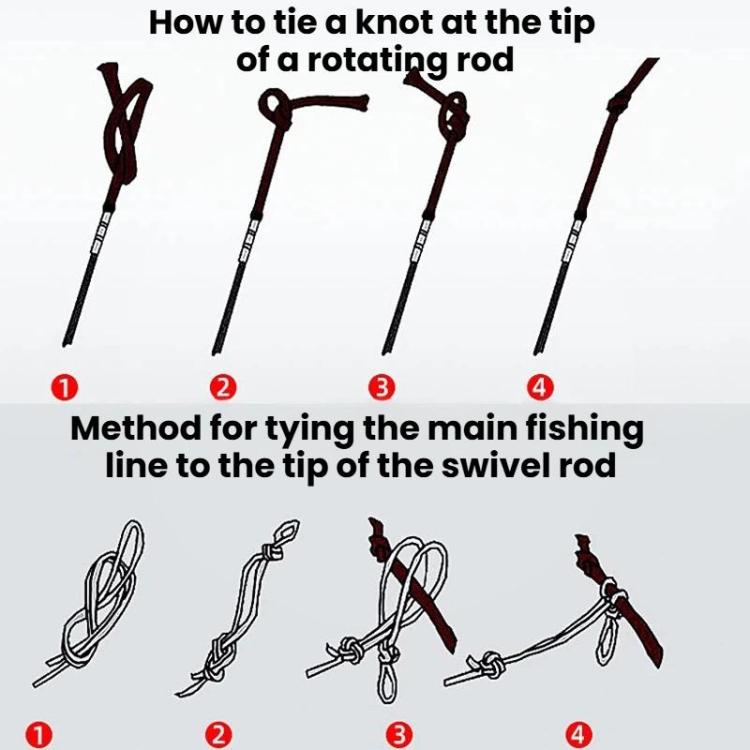 How to tie a knot at the tip of a rotating rod

1

2

3

4

Method for tying the main fishing line to the tip of the swivel rod

1

2

3

4