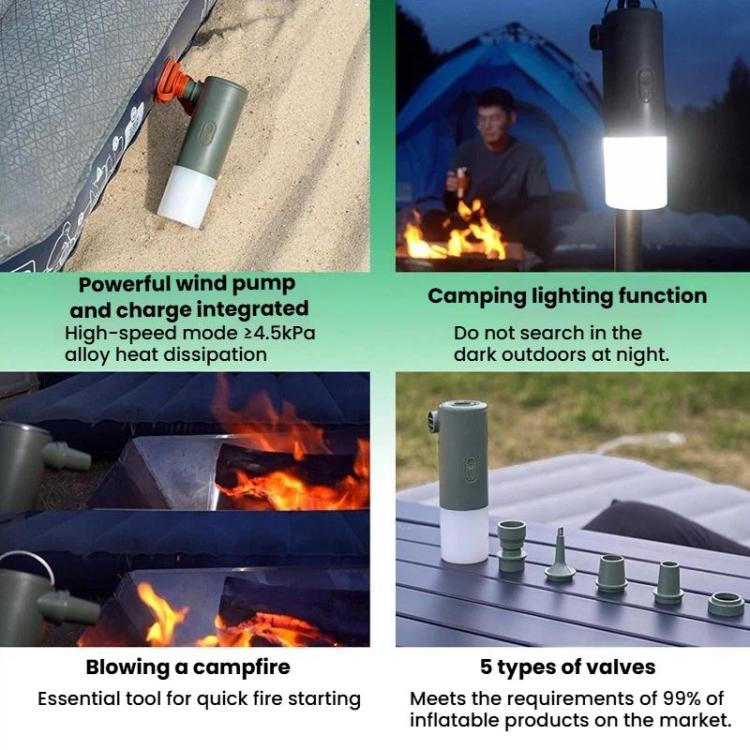 Powerful wind pump and charge integrated
High-speed mode ≥4.5kPa
alloy heat dissipation

Camping lighting function
Do not search in the dark outdoors at night.

Blowing a campfire
Essential tool for quick fire starting

5 types of valves
Meets the requirements of 99% of inflatable products on the market.