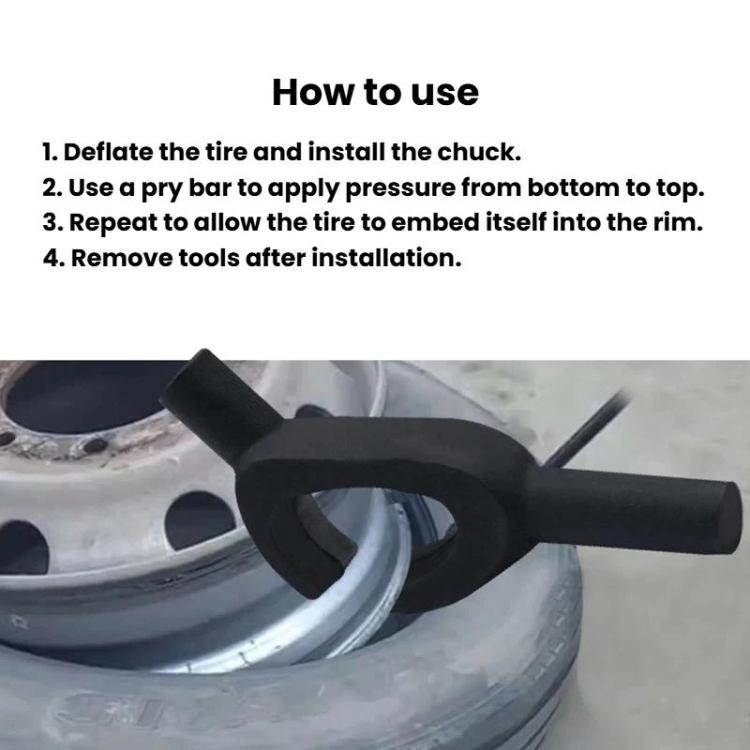 How to use

1. Deflate the tire and install the chuck.
2. Use a pry bar to apply pressure from bottom to top.
3. Repeat to allow the tire to embed itself into the rim.
4. Remove tools after installation.