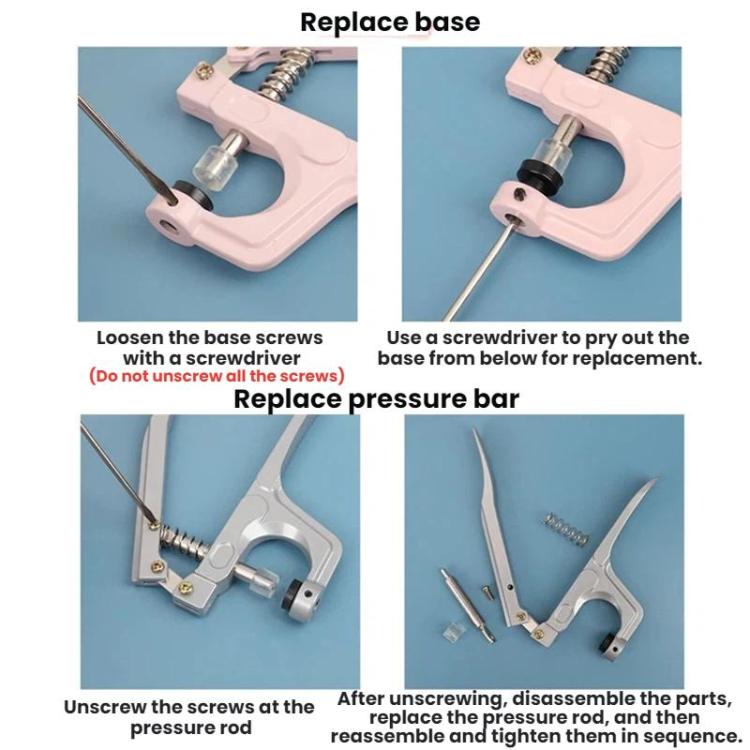 Replace base

Loosen the base screws with a screwdriver
(Do not unscrew all the screws)

Use a screwdriver to pry out the base from below for replacement.

Replace pressure bar

Unscrew the screws at the pressure rod

After unscrewing, disassemble the parts, replace the pressure rod, and then reassemble and tighten them in sequence.